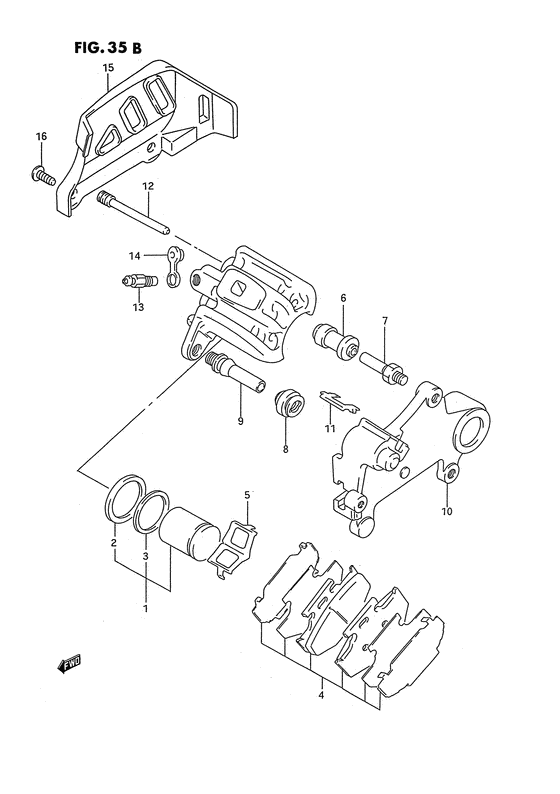 FIG. 35 B

15
16
12
14
13
6
7
9
8
11
10
5
2
3
1
4
FWD