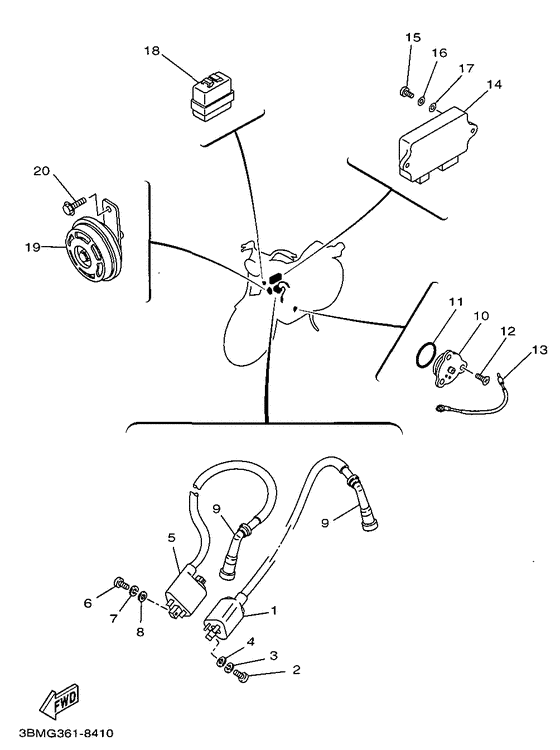 18
15
16
17
14
20
19
11
10
12
13
9
9
5
6
7
8
1
4
3
2
FWD
3BMG361-8410