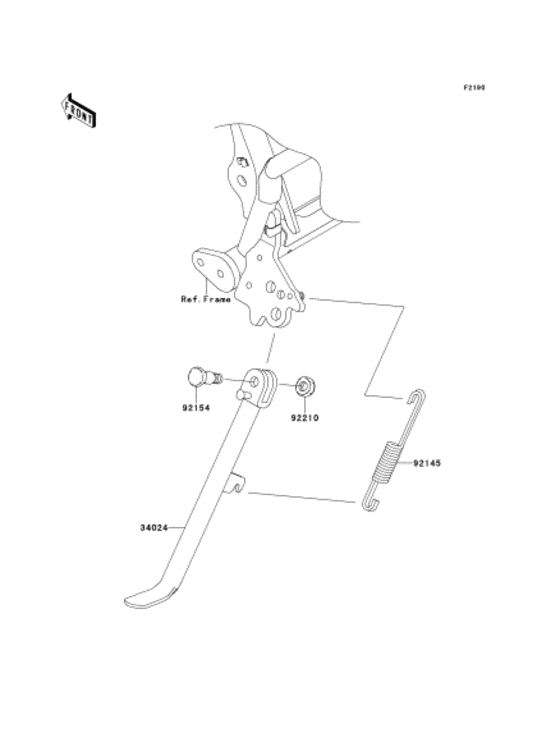 F2190

FRONT

Ref. Frame

92154

92210

92145

34024