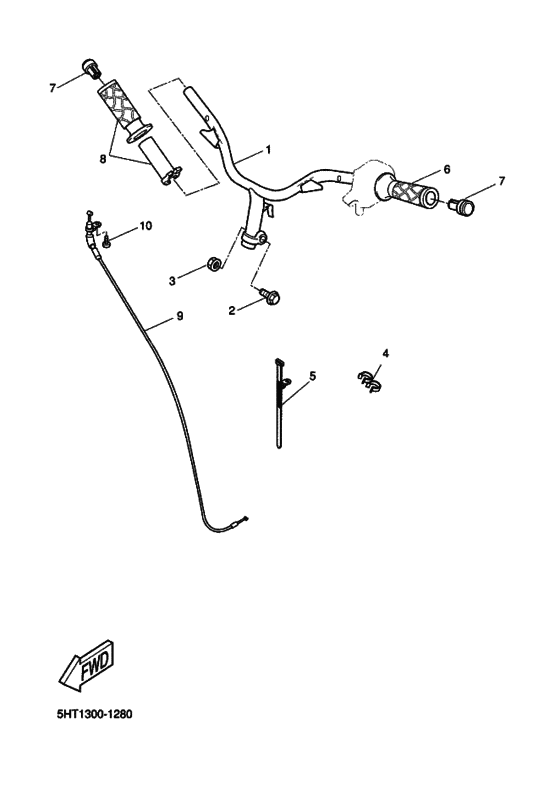 7
8
1
6
7
10
3
2
9
4
5
FWD
5HT1300-1280