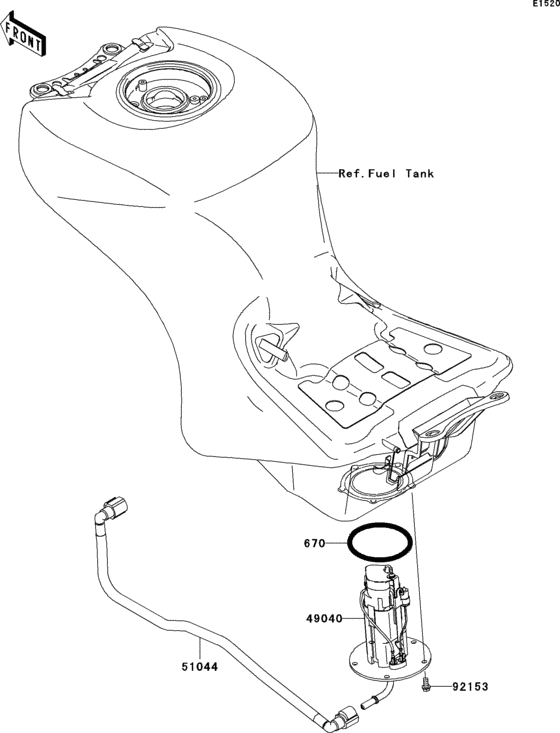 E1520

FRONT

Ref.Fuel Tank

670

49040

51044

92153