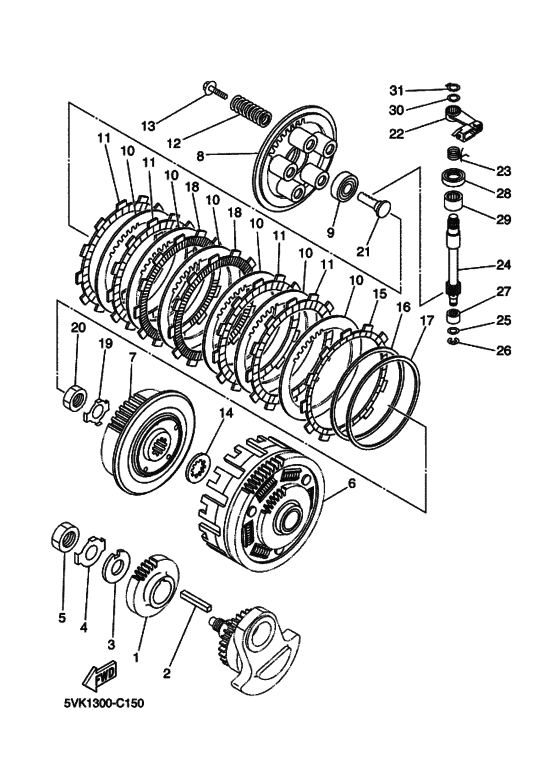 31
30
22
13
12
8
23
28
29
11
10
11
10
18
10
18
10
11
10
11
10
15
16
17
9
21
24
27
25
26
20
19
7
14
6
5
4
3
1
2
FWD
5VK1300-C150