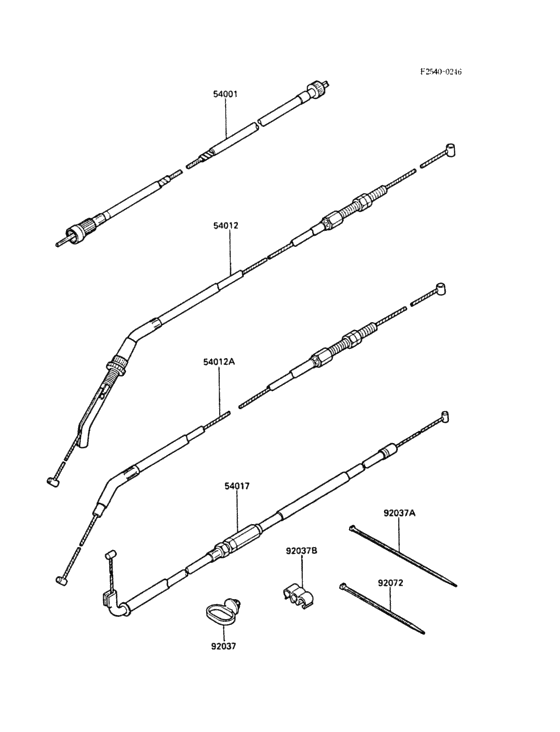 F2540-0246

54001

54012

54012A

54017

92037A

92037B

92072

92037