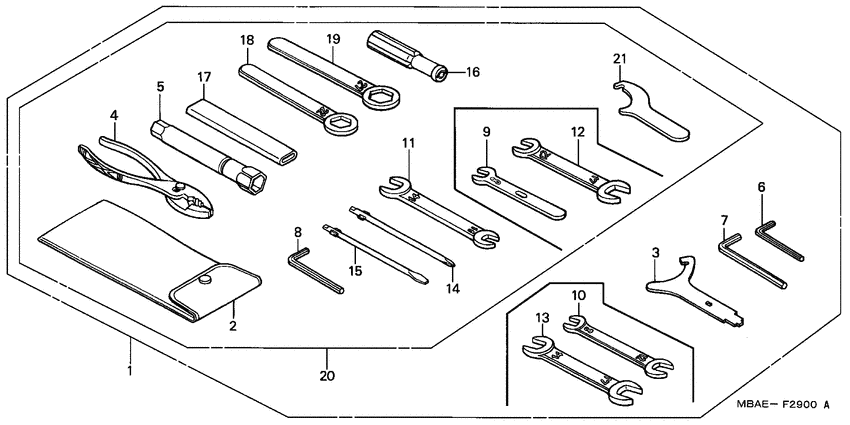 18
19
16
21
5
17
4
9
12
11
6
7
8
15
14
3
2
10
13
1
20
MBAE— F2900 A