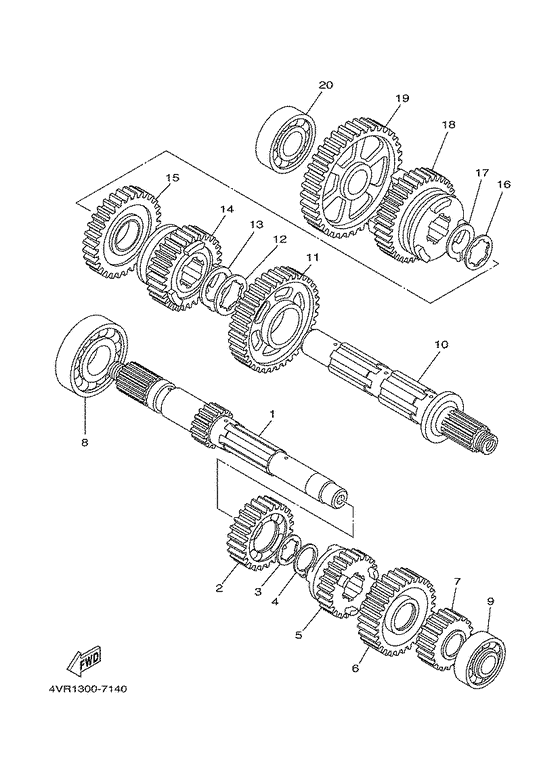 20
19
18
17
16
15
14
13
12
11
10
8
1
2
3
4
5
6
7
9
FWD
4VR1300-7140