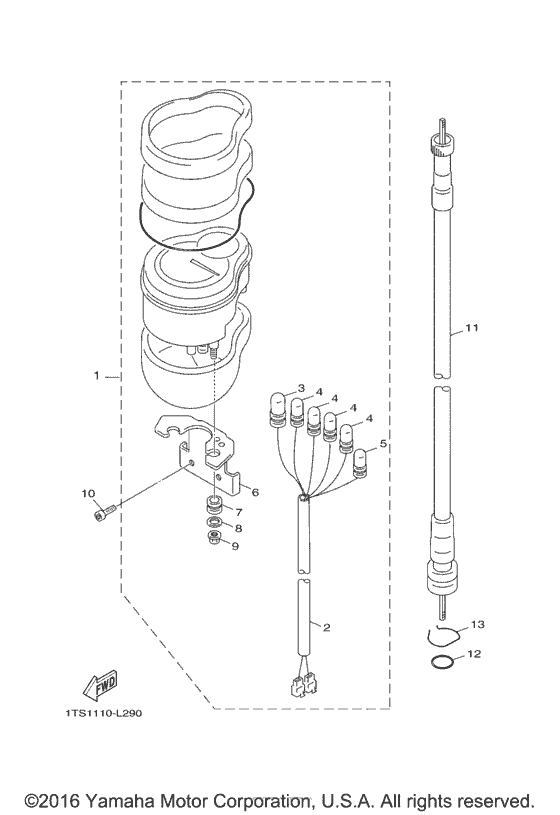 11

1

3
4
4
4
4
5

6

10

7
8
9

2

13
12

FWD

1TS1110-L290

©2016 Yamaha Motor Corporation, U.S.A. All rights reserved.