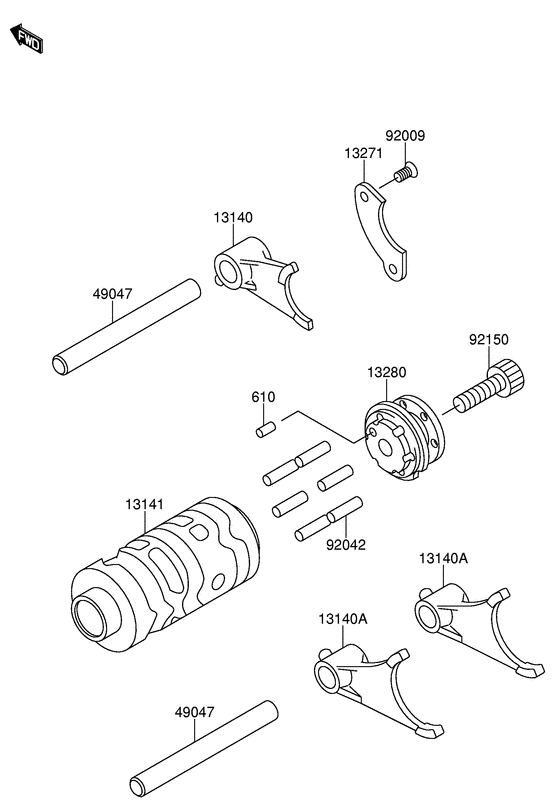 FWD

92009
13271
13140
49047
92150
13280
610
13141
92042
13140A
13140A
49047