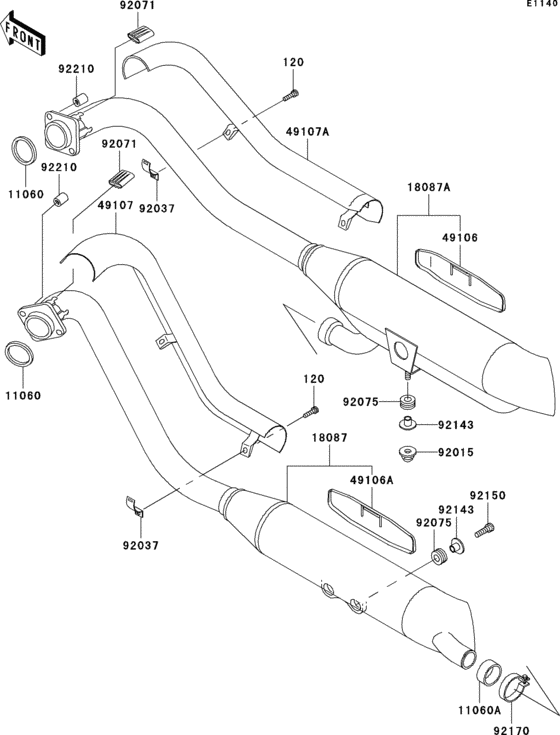 E1140

FRONT

92071
92210
120
49107A
92071
92210
11060
92037
49107
18087A
49106
11060
120
92075
92143
92015
18087
49106A
92150
92143
92075
92037
11060A
92170