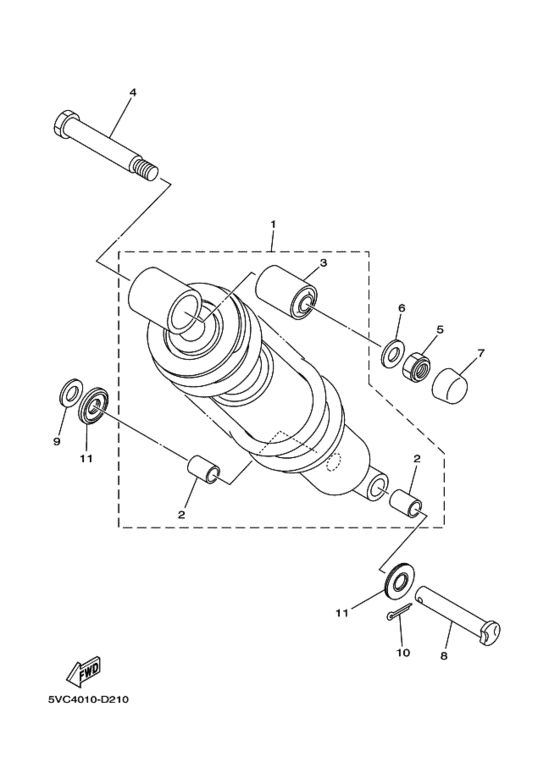 4

1

3

6

5

7

9

11

2

2

11

10

8

FWD

5VC4010-D210