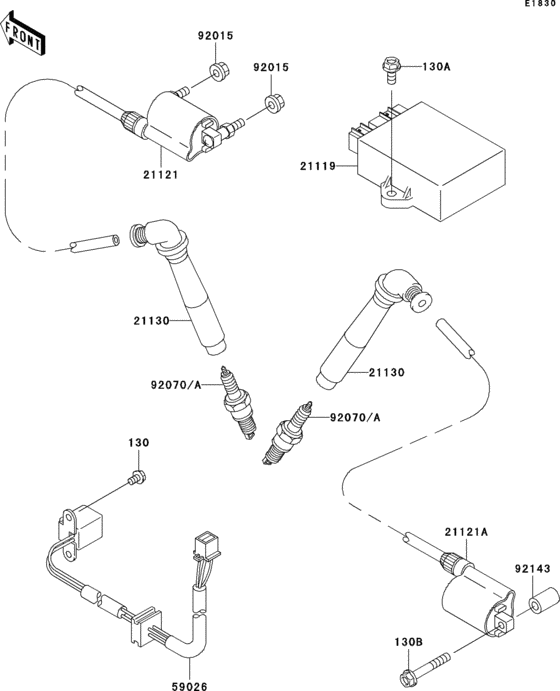 E1830

FRONT

92015

92015

130A

21121

21119

21130

21130

92070/A

92070/A

130

21121A

92143

130B

59026