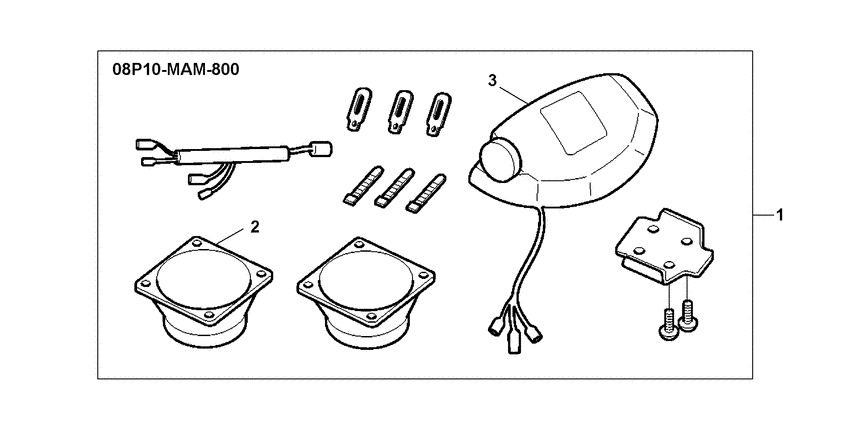 08P10-MAM-800

3

2

1