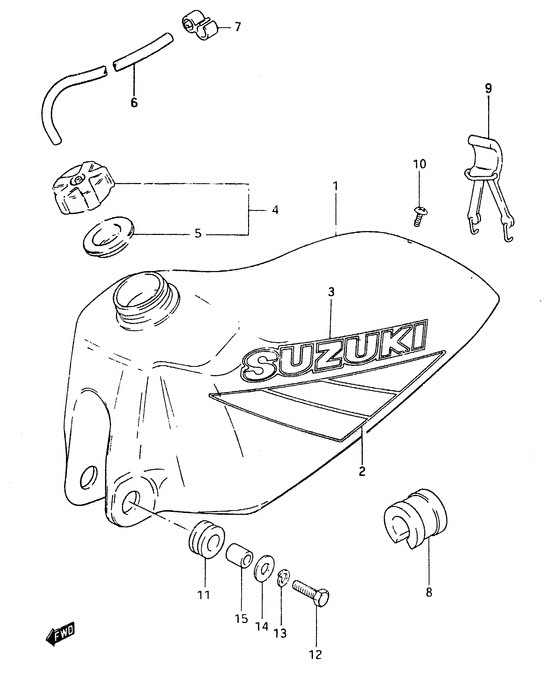 7
6
9
10
4
5
1
3
SUZUKI
2
8
11
15
14
13
12
FWD