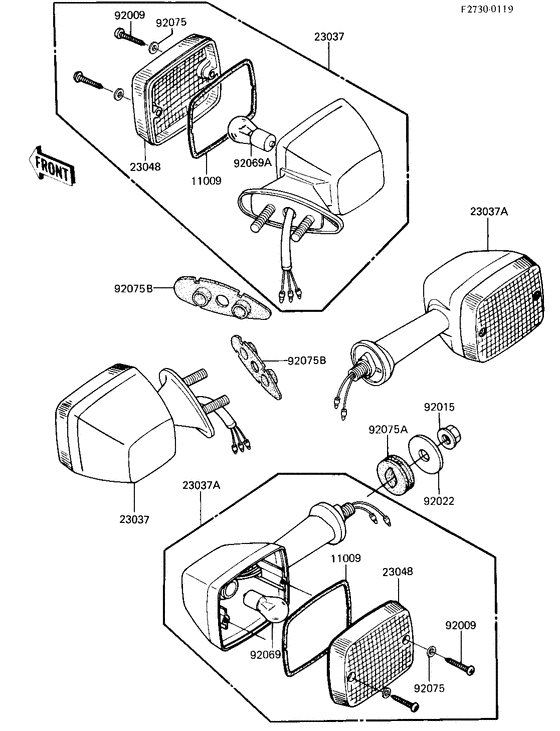 F2730-0119

92009
92075
23037
FRONT
23048
11009
92069A
23037A
92075B
92075B
92015
92075A
92022
23037
23037A
11009
23048
92009
92069
92075