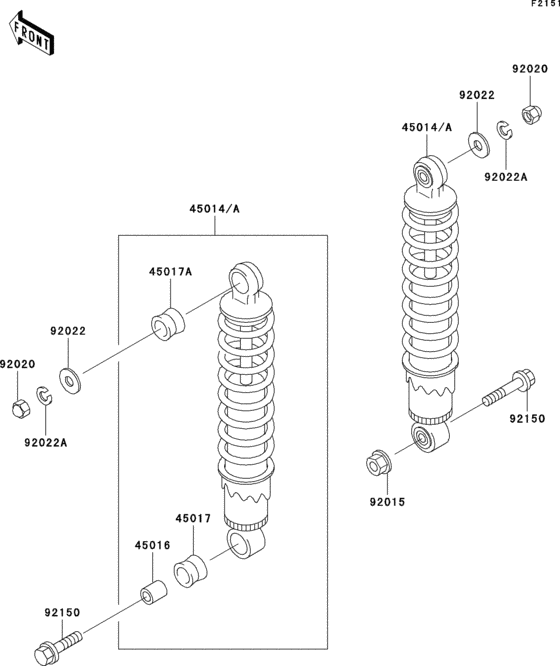 F2151

FRONT

92020
92022
45014/A
92022A

45014/A
45017A
92022
92020
92022A

92150
92015

45017
45016
92150