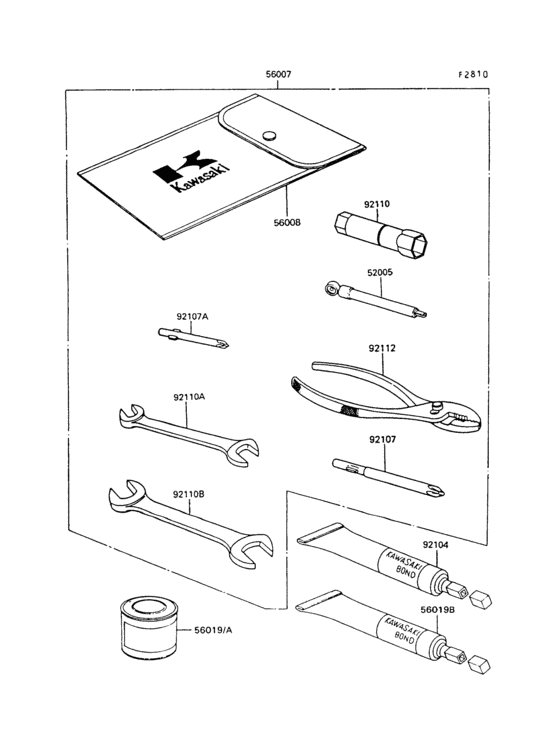 56007

F2810

Kawasaki

56008

92110

52005

92107A

92112

92110A

92107

92110B

92104

KAWASAKI BOND

56019B

KAWASAKI BOND

56019/A