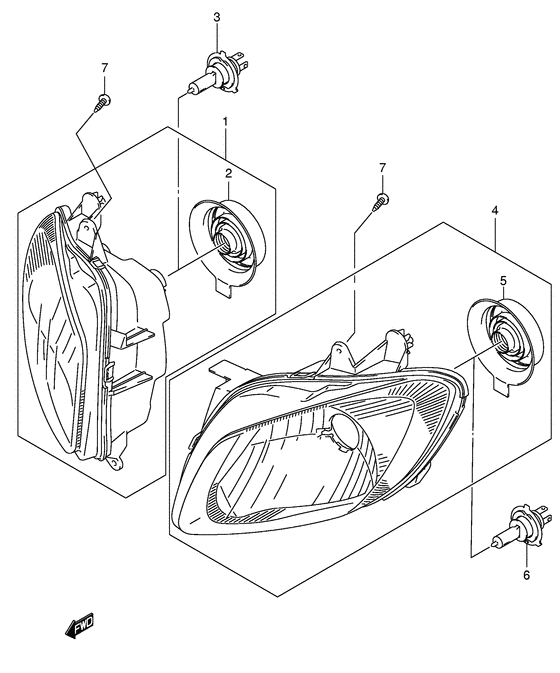 3
7
1
2
7
4
5
6
FWD