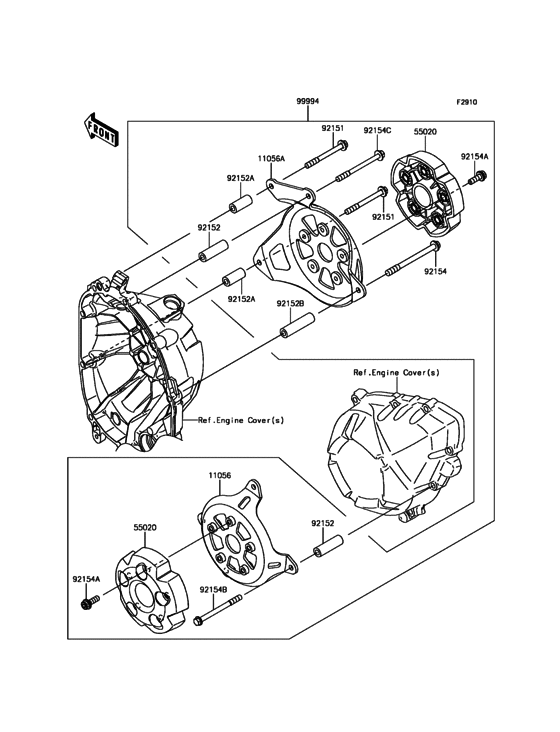 99994

F2910

FRONT

92151

92154C

55020

92154A

11056A

92152A

92151

92152

92154

92152A

92152B

Ref.Engine Cover(s)

Ref.Engine Cover(s)

11056

55020

92152

92154A

92154B