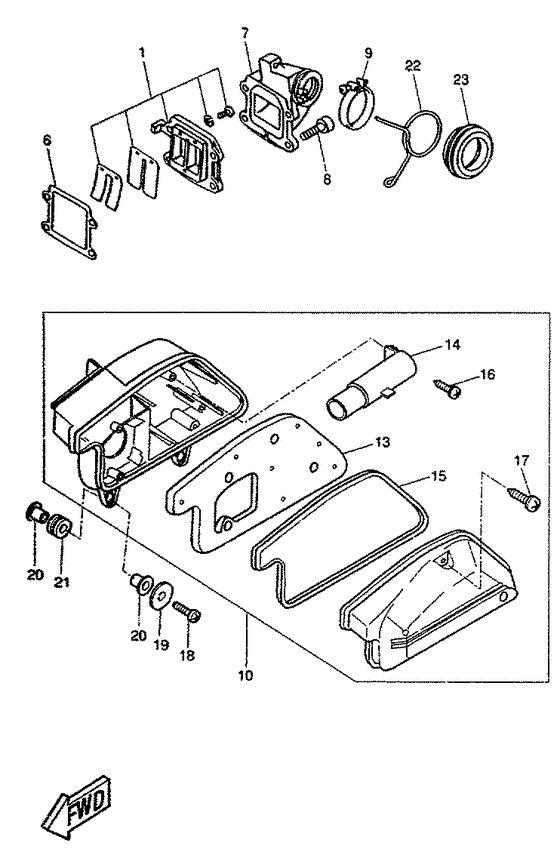 1
7
9
22
23
6
8
14
16
13
17
15
20
21
20
19
18
10
FWD