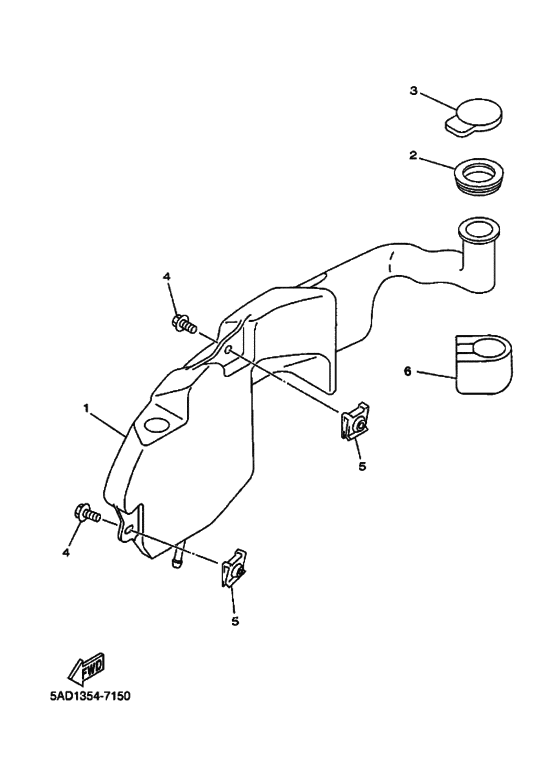 3
2
4
6
1
5
4
5
FWD
5AD1354-7150