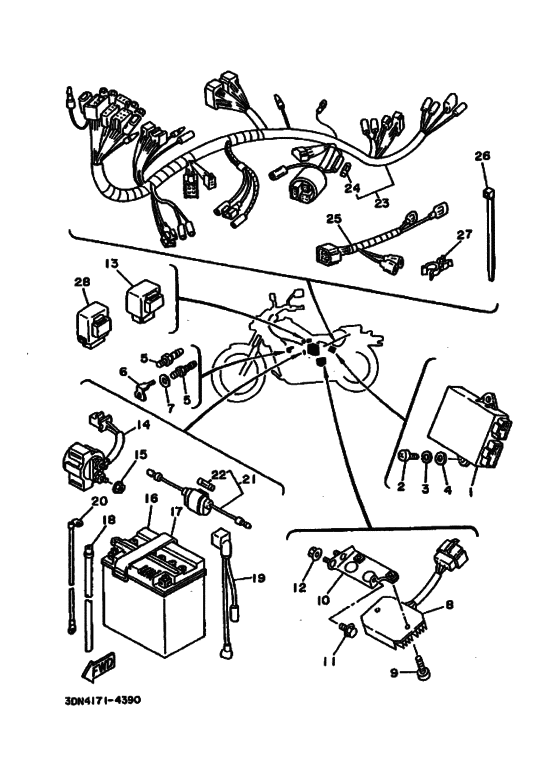 26
24
23
25
27
13
28
5
6
7
5
14
15
22
21
2
3
4
1
20
16
17
18
19
12
10
8
11
9
FWD
3DN4171-4390