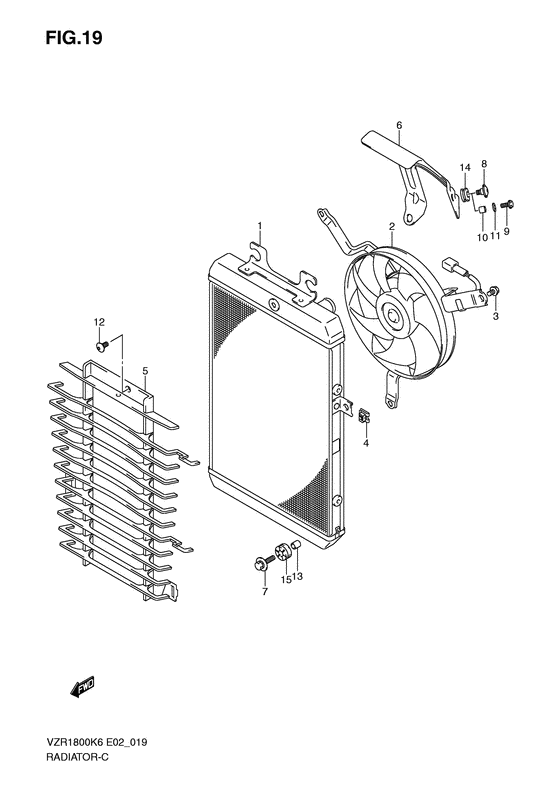 FIG.19

6
14
8
10
11
9
1
2
3
12
5
4
7
15
13

FWD

VZR1800K6 E02_019
RADIATOR-C