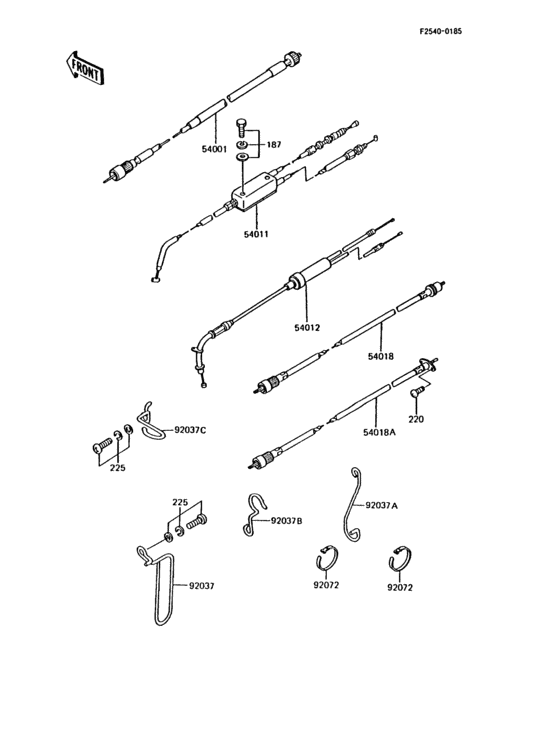 F2540-0185

FRONT

54001

187

54011

54012

54018

220

54018A

92037C

225

225

92037B

92037A

92037

92072

92072