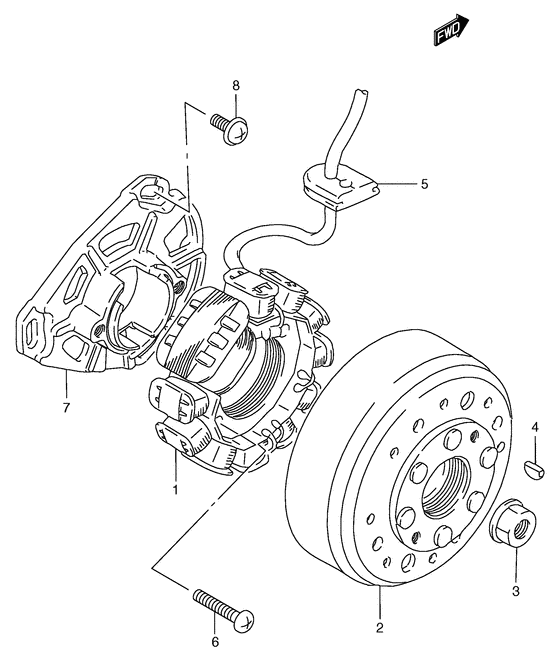 FWD
8
5
7
4
1
3
2
6