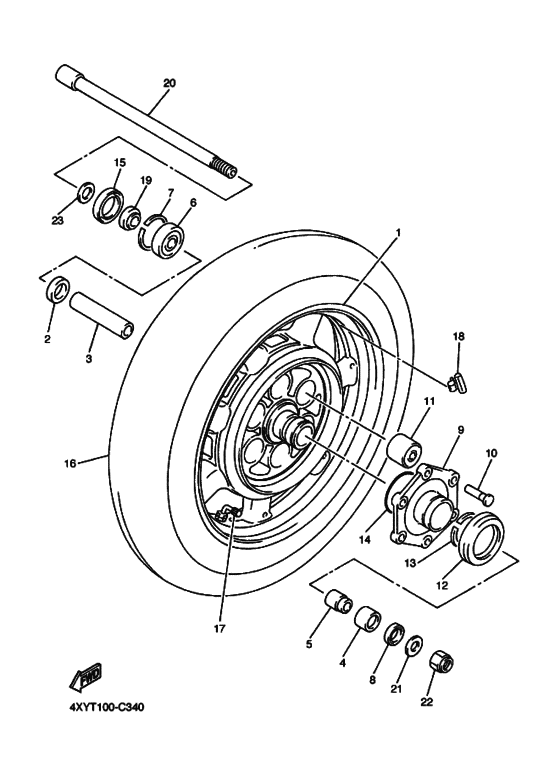 20
15
19
7
6
23
1
2
3
18
11
9
10
16
14
13
12
17
5
4
8
21
22
FWD
4XYT100-C340