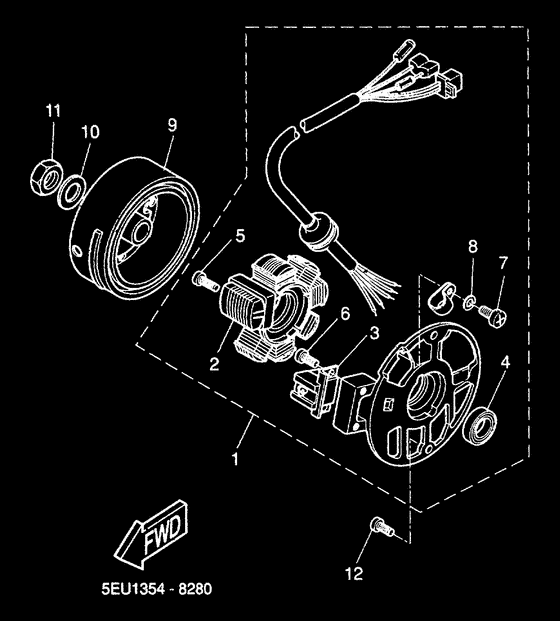 11
10
9
5
8
7
6
3
2
4
1
FWD
12
5EU1354 - 8280