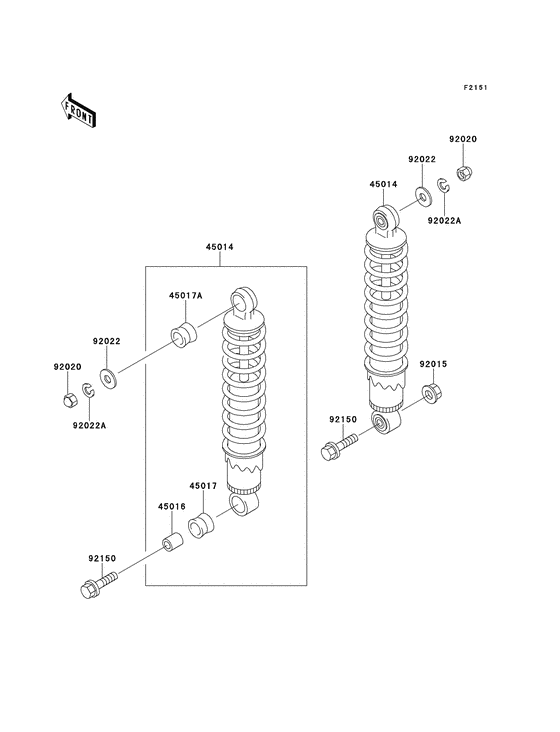 F2151

FRONT

92020

92022

45014

92022A

45014

45017A

92022

92020

92022A

92015

92150

45017

45016

92150