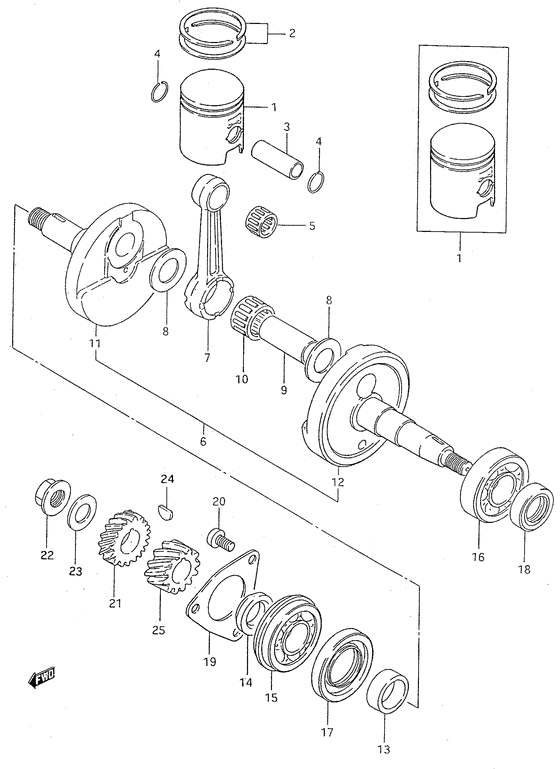 2
4
1
3
4
5
1
8
11
7
8
10
9
6
12
24
20
22
23
21
25
16
18
19
14
15
17
13
FWD