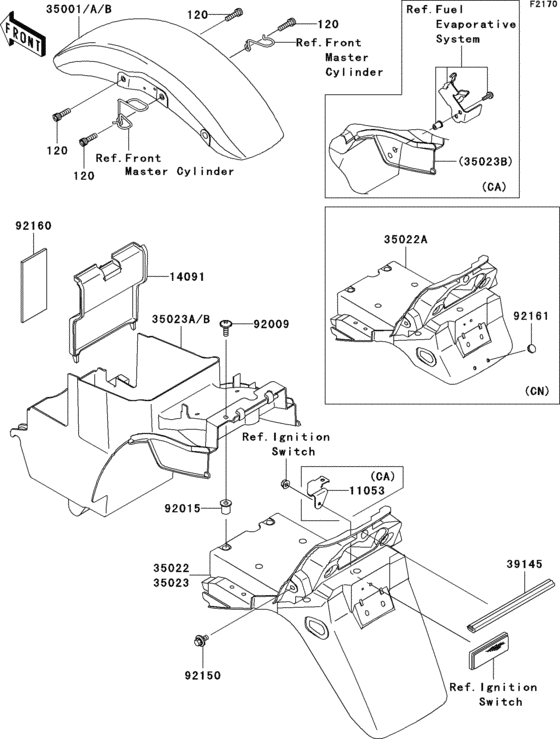 F2170

FRONT

35001/A/B

120

120

Ref.Front Master Cylinder

120

120

Ref.Front Master Cylinder

Ref.Fuel Evaporative System

(35023B)

(CA)

92160

14091

35023A/B

92009

35022A

92161

(CN)

Ref.Ignition Switch

(CA)

11053

92015

35022
35023

39145

92150

Ref.Ignition Switch