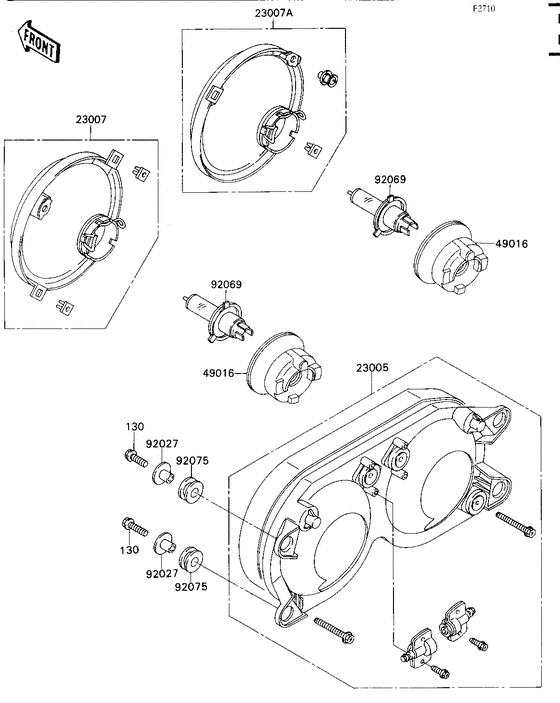 F2710

FRONT

23007A

23007

92069

49016

92069

49016

23005

130

92027

92075

130

92027

92075