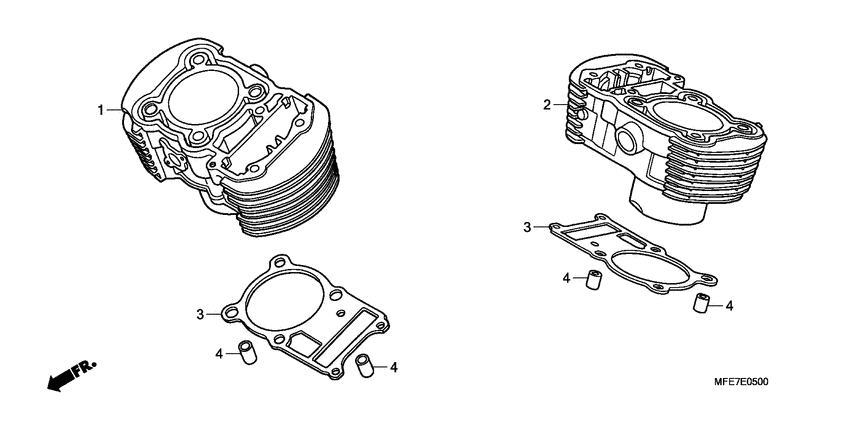 1
2
3
4
4
3
4
4
FR.
MFE7E0500