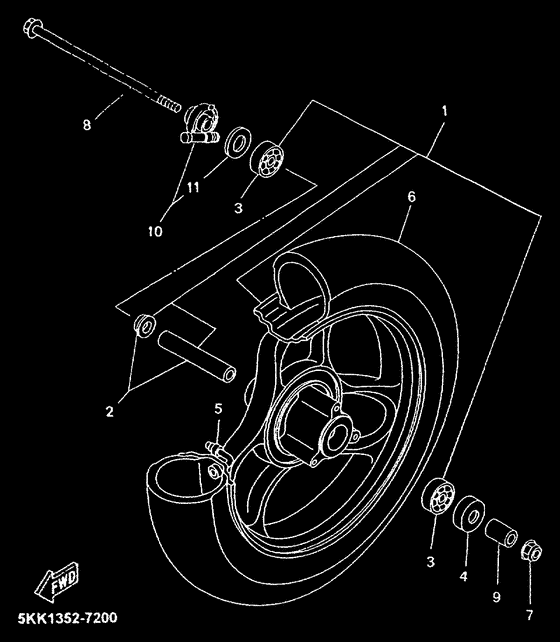 8
1
11
3
10
6
2
5
3
4
9
7
FWD
5KK1352-7200