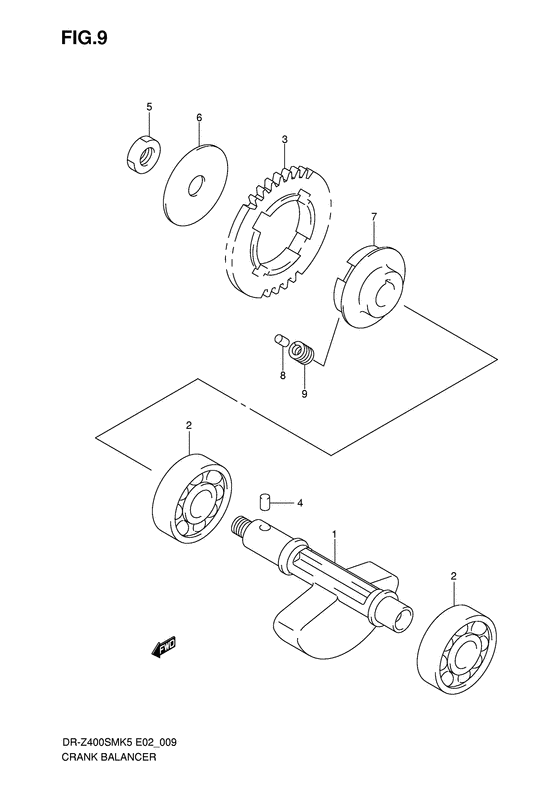 FIG.9

5
6
3
7
8
9
2
4
1
2

FWD

DR-Z400SMK5 E02_009
CRANK BALANCER