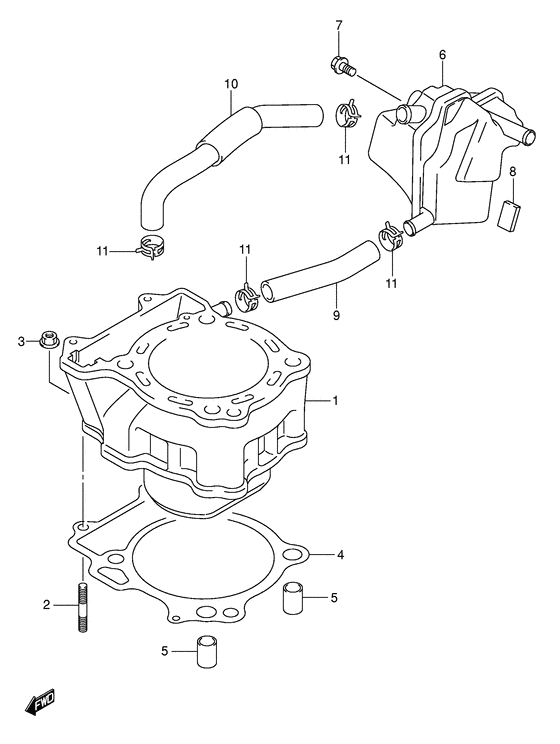 7
6
10
11
8
11
11
11
9
3
1
4
2
5
5
FWD