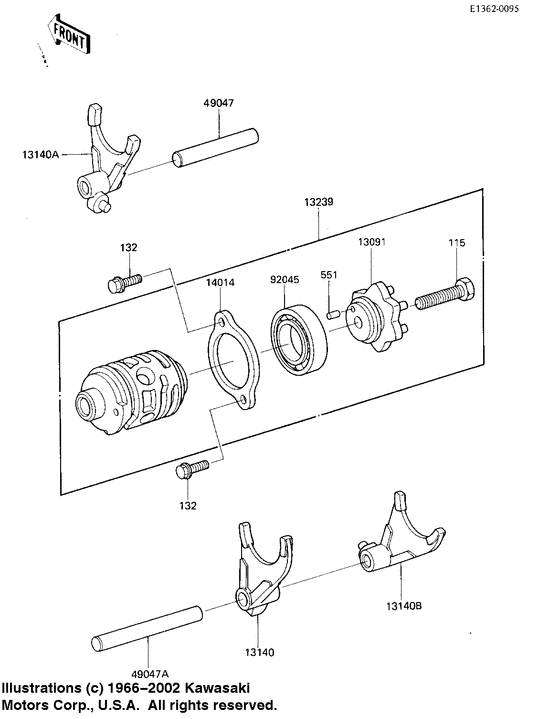 E1362-0095

FRONT

49047

13140A

13239

132

13091

115

14014

92045

551

132

13140B

13140

49047A

Illustrations (c) 1966–2002 Kawasaki Motors Corp., U.S.A. All rights reserved.