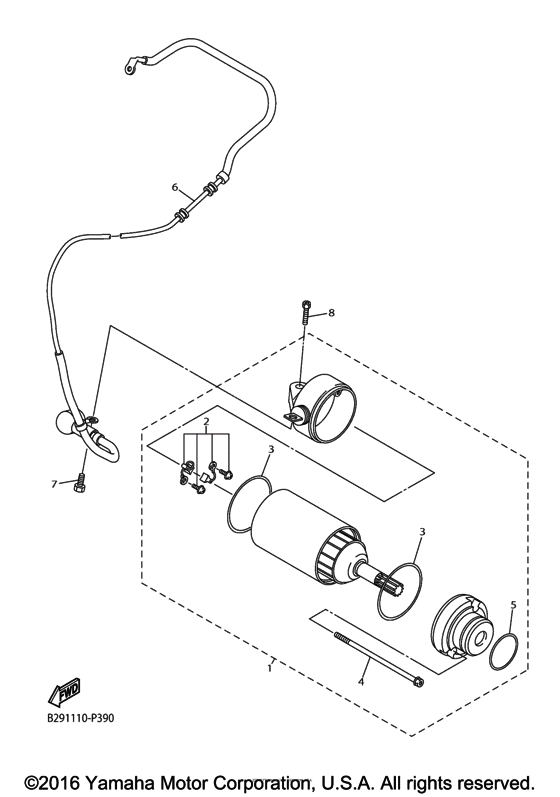 6

8

2

3

7

3

5

1

4

FWD

B291110-P390

©2016 Yamaha Motor Corporation, U.S.A. All rights reserved.