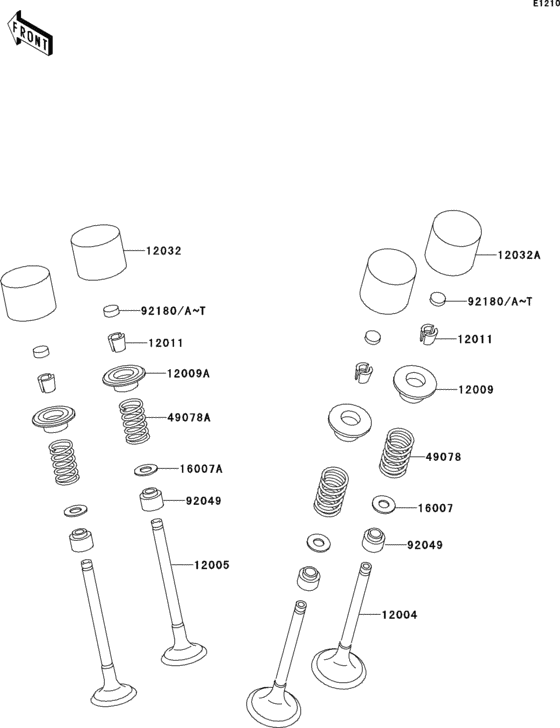 E1210

FRONT

12032

92180/A~T

12011

12009A

49078A

16007A

92049

12005

12032A

92180/A~T

12011

12009

49078

16007

92049

12004