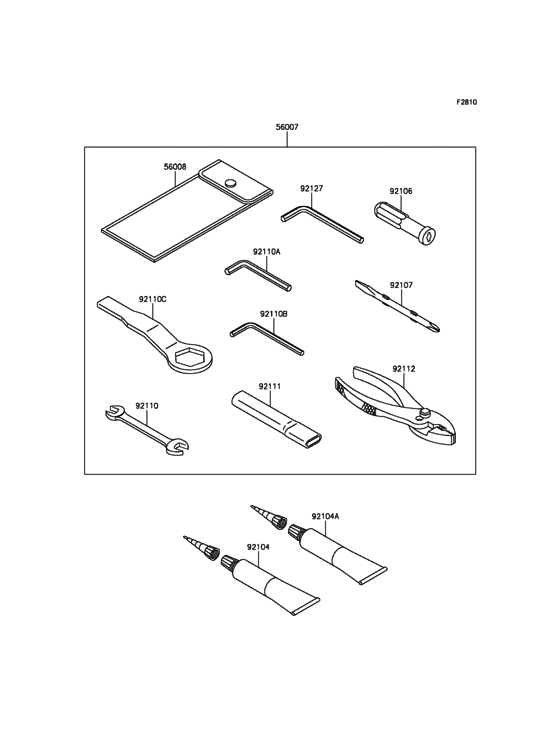 F2810

56007

56008

92127

92106

92110A

92107

92110C

92110B

92112

92111

92110

92104A

92104