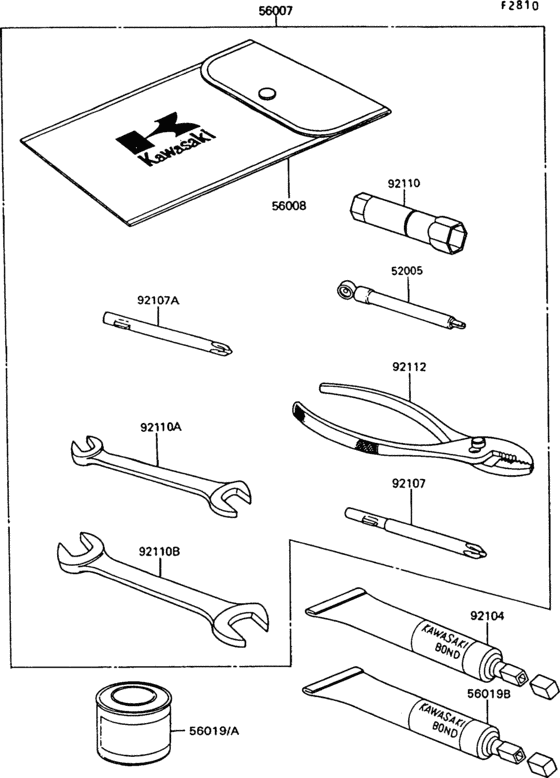 56007

F2810

Kawasaki

56008

92110

52005

92107A

92112

92110A

92107

92110B

92104

KAWASAKI BOND

56019B

KAWASAKI BOND

56019/A