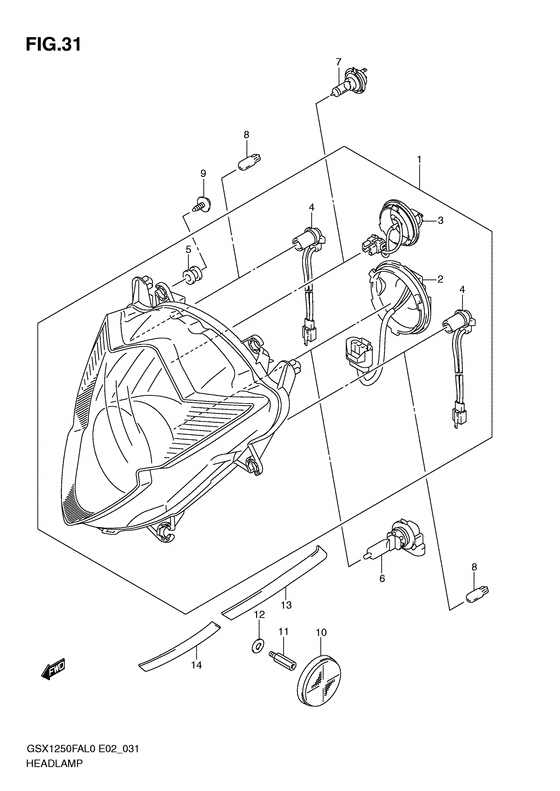 FIG.31

7
8
1
9
4
3
5
2
4
6
8
13
12
11
10
14
FWD

GSX1250FAL0 E02_031
HEADLAMP