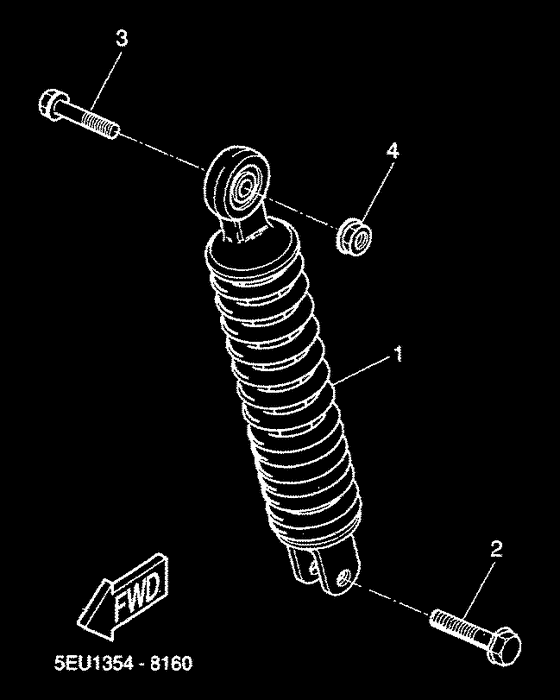 3

4

1

2

FWD

5EU1354 - 8160