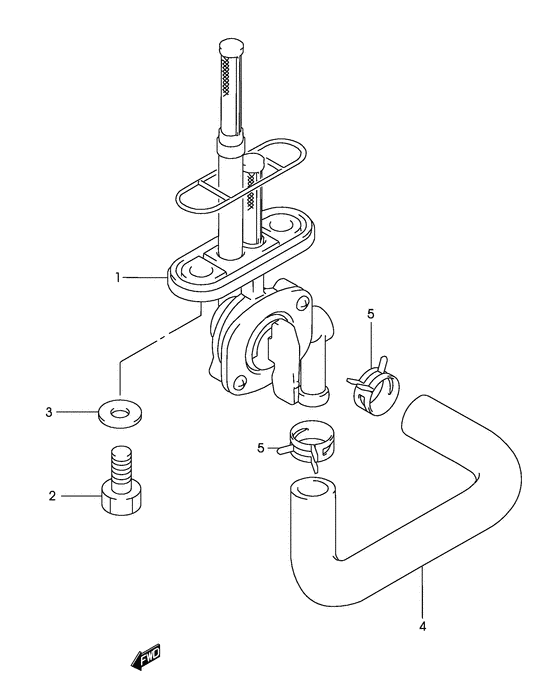 1
5
3
5
2
4
FWD