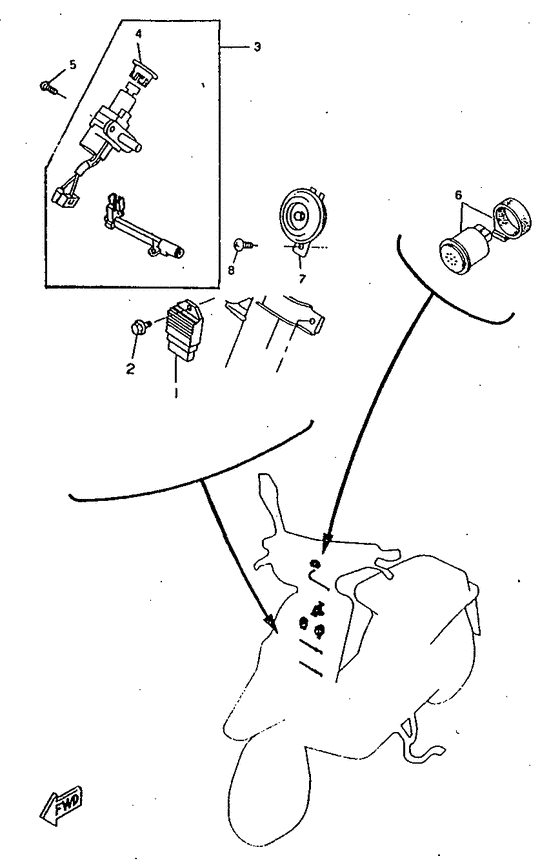 4
3
5
6
8
7
2
1
FWD