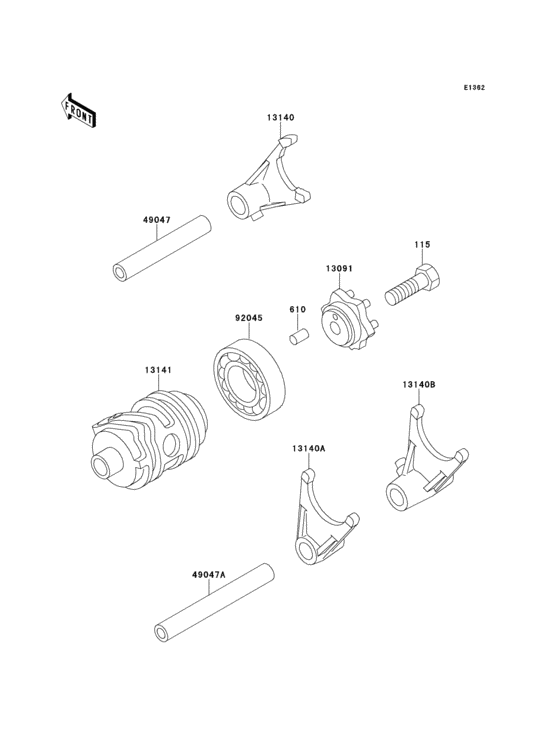 E1362

FRONT

13140

49047

115

13091

610

92045

13141

13140B

13140A

49047A