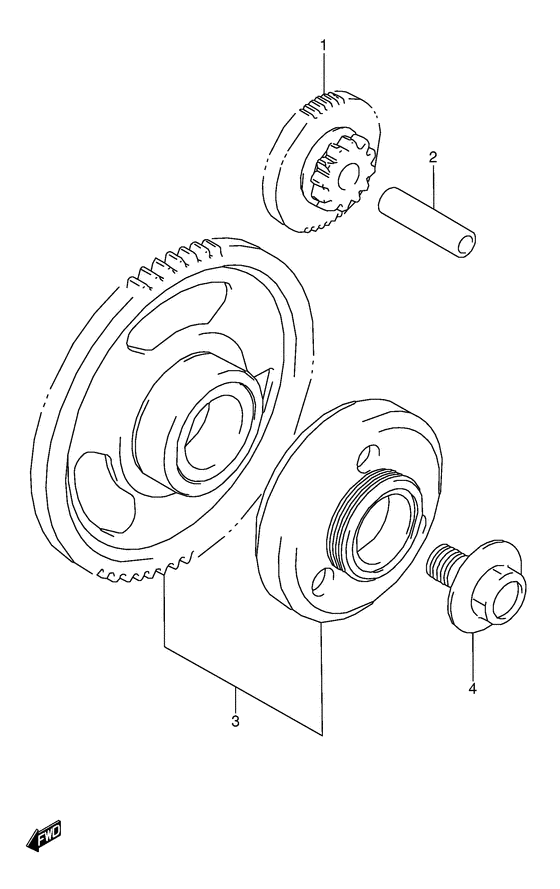 1
2
3
4
FWD