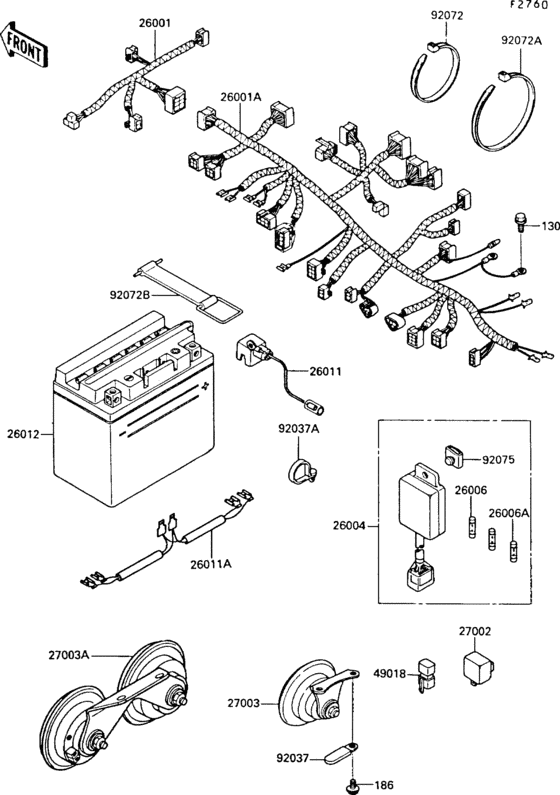 F2760

FRONT

26001

92072

92072A

26001A

130

92072B

26011

26012

92037A

92075

26006

26006A

26004

26011A

27002

27003A

49018

27003

92037

186