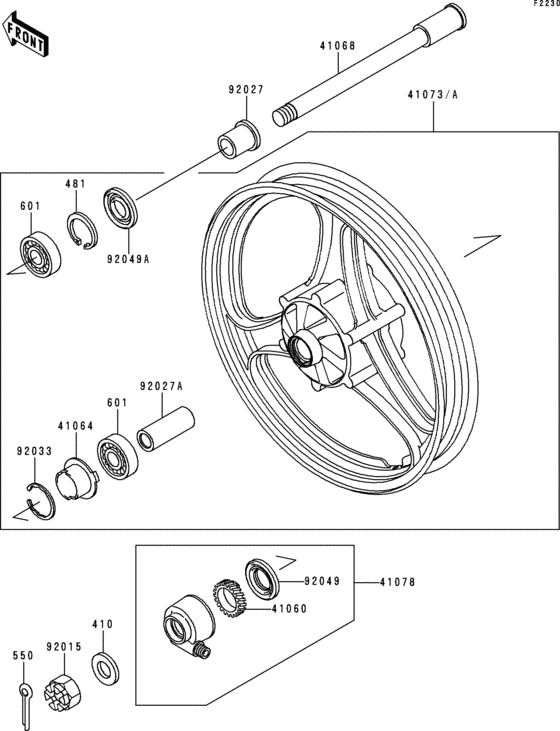 F2230

FRONT

41068

92027

41073/A

481

601

92049A

92027A

601

41064

92033

92049

41078

41060

410

92015

550